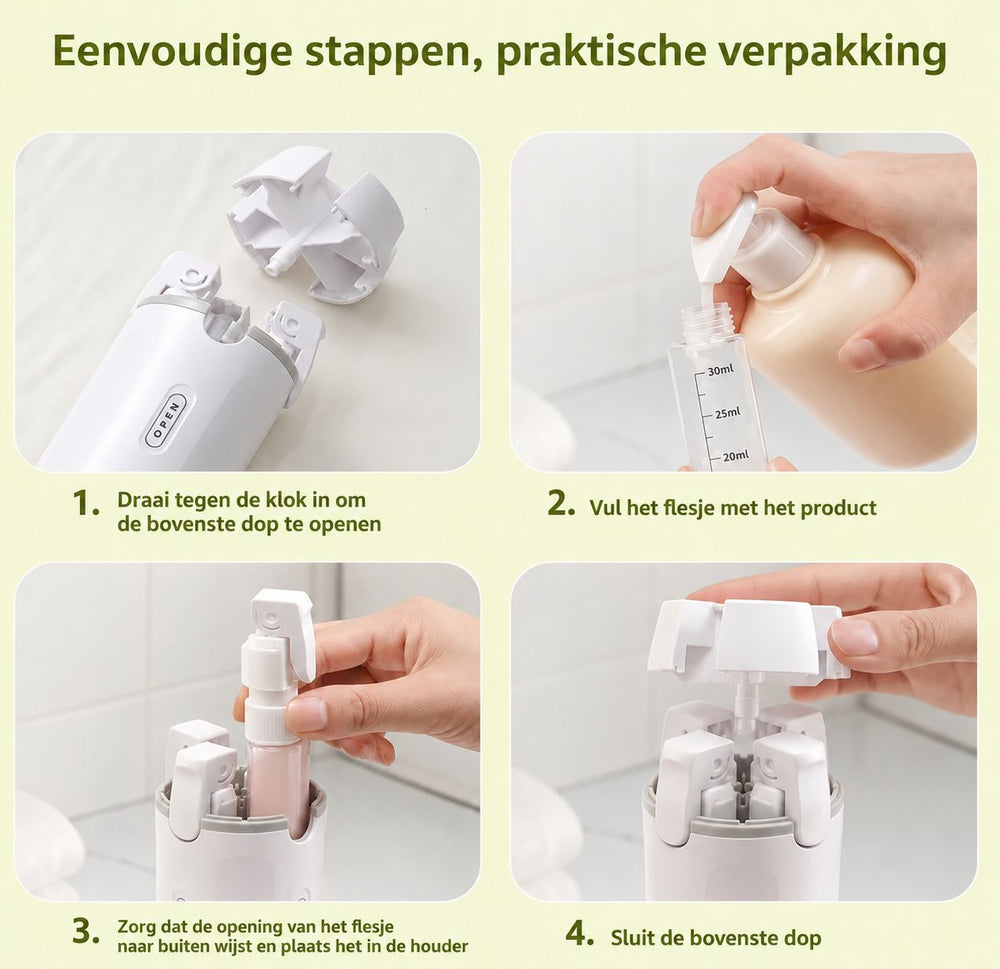 Eenvoudige stappen, praktische verpakking

OPEN

30ml
25ml
20ml

1. Draai tegen de klok in om de bovenste dop te openen

2. Vul het flesje met het product

3. Zorg dat de opening van het flesje naar buiten wijst en plaats het in de houder

4. Sluit de bovenste dop